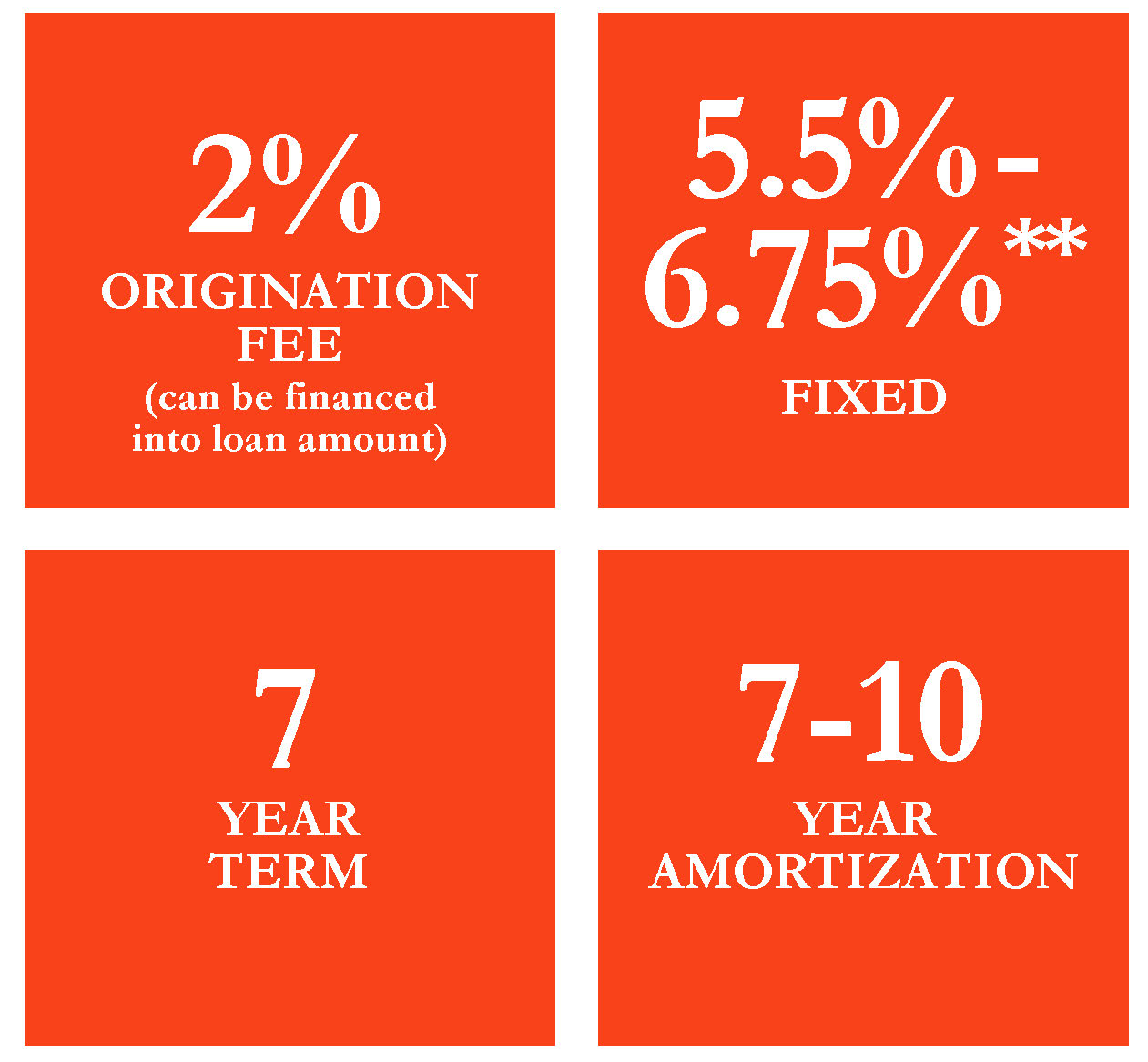 2%
ORIGINATION FEE
(can be financed into loan amount)

5.5% - 6.75%**
FIXED

7
YEAR TERM

7-10
YEAR AMORTIZATION